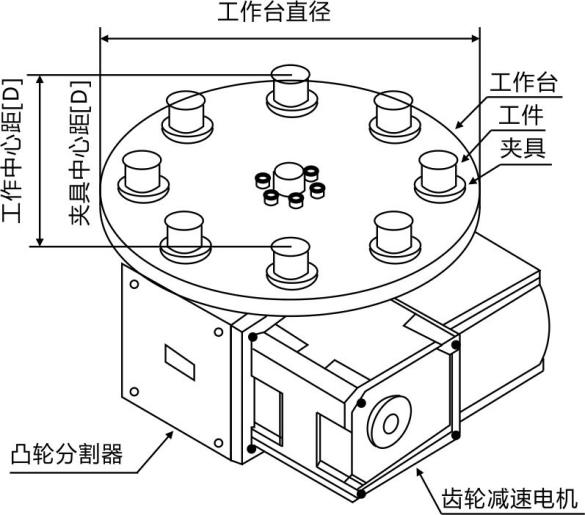 工作台直径

工作中心距[D]

夹具中心距[D]

工作台

工件

夹具

凸轮分割器

齿轮减速电机